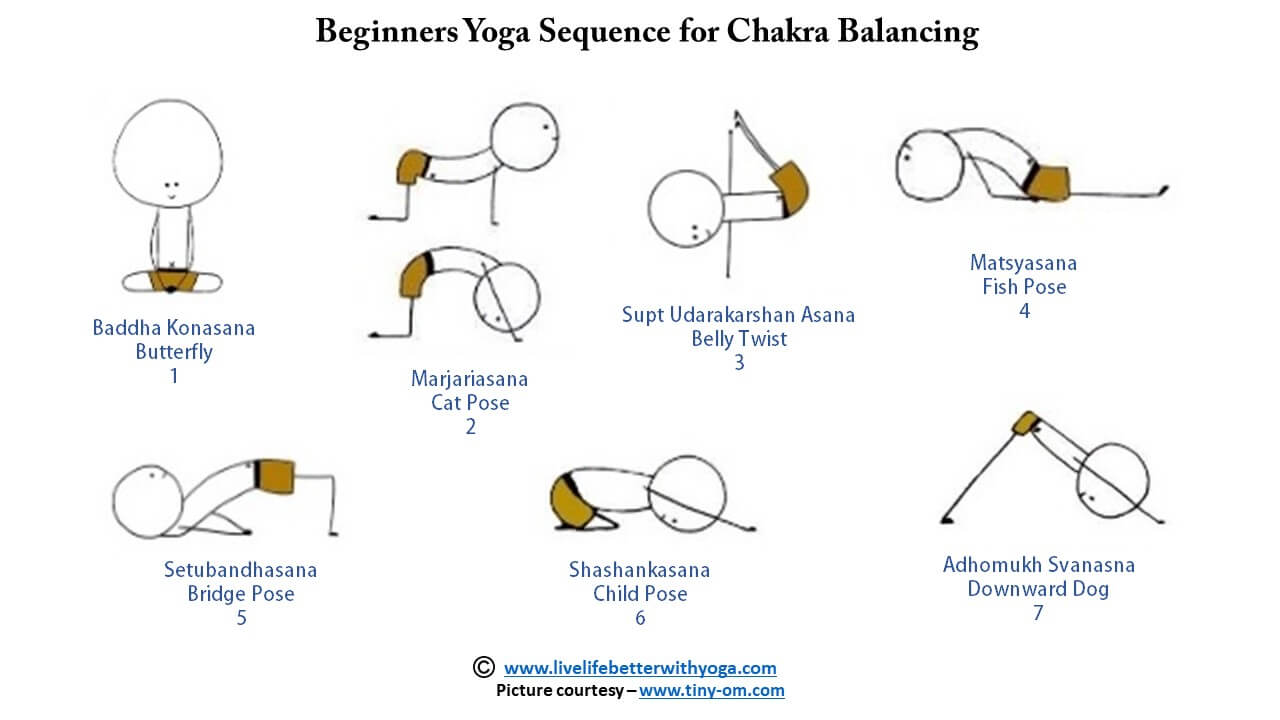 Beginners Yoga Sequence for Chakra Balancing

Baddha Konasana
Butterfly
1

Marjariasana
Cat Pose
2

Supt Udarakarshan Asana
Belly Twist
3

Matsyasana
Fish Pose
4

Setubandhasana
Bridge Pose
5

Shashankasana
Child Pose
6

Adhomukh Svanasna
Downward Dog
7

© www.livelifebetterwithyoga.com
Picture courtesy – www.tiny-om.com